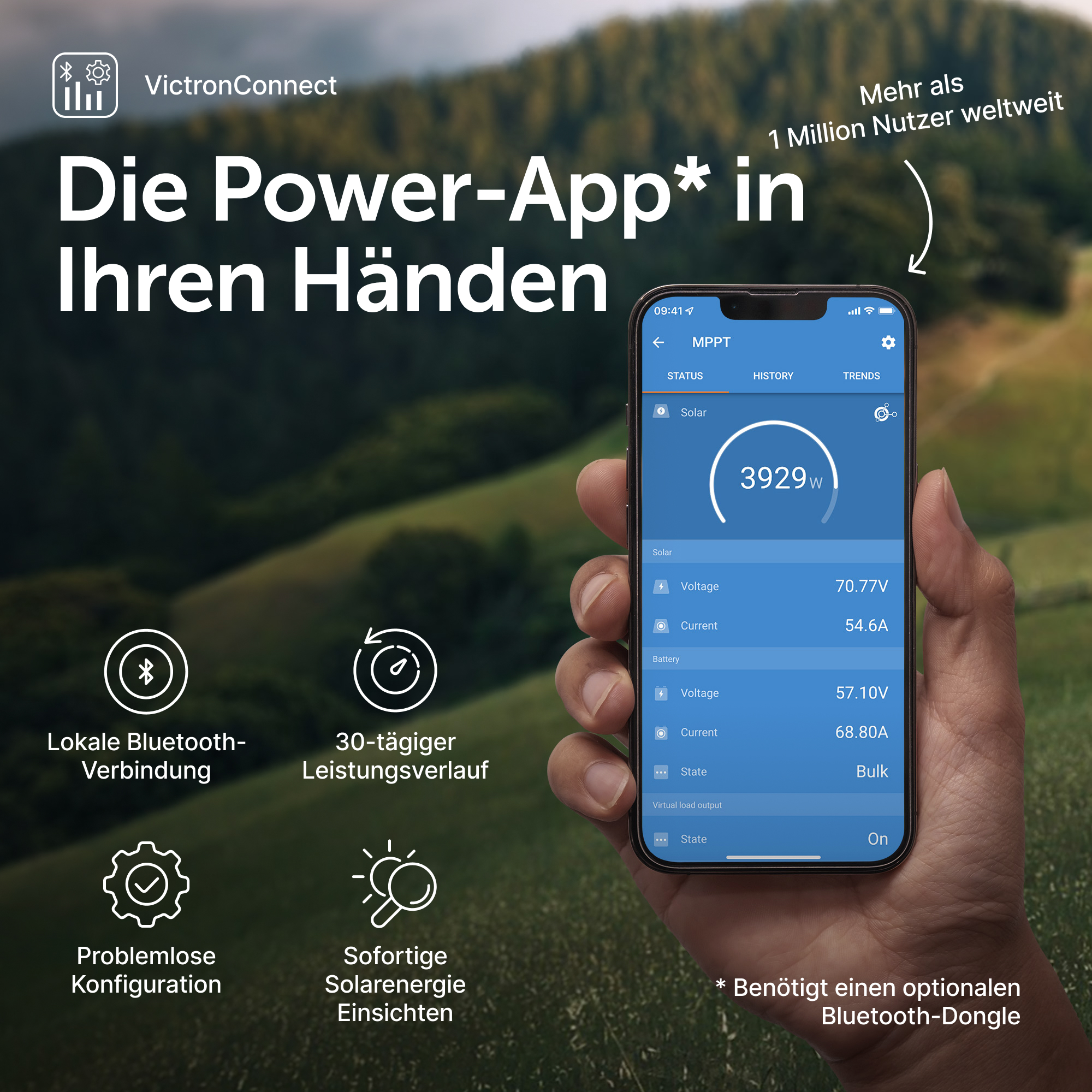 VictronConnect

Mehr als 1 Million Nutzer weltweit

Die Power-App* in Ihren Händen

09:41

MPPT

STATUS HISTORY TRENDS

Solar

3929 W

Solar

Voltage 70.77V

Current 54.6A

Battery

Voltage 57.10V

Current 68.80A

State Bulk

Virtual load output

State On

Lokale Bluetooth-Verbindung

30-tägiger Leistungsverlauf

Problemlose Konfiguration

Sofortige Solarenergie Einsichten

* Benötigt einen optionalen Bluetooth-Dongle